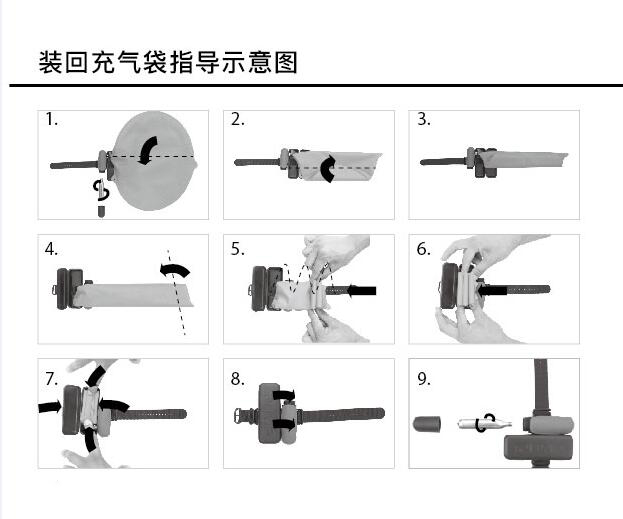 装回充气袋指导示意图

1.

2.

3.

4.

5.

6.

7.

8.

9.